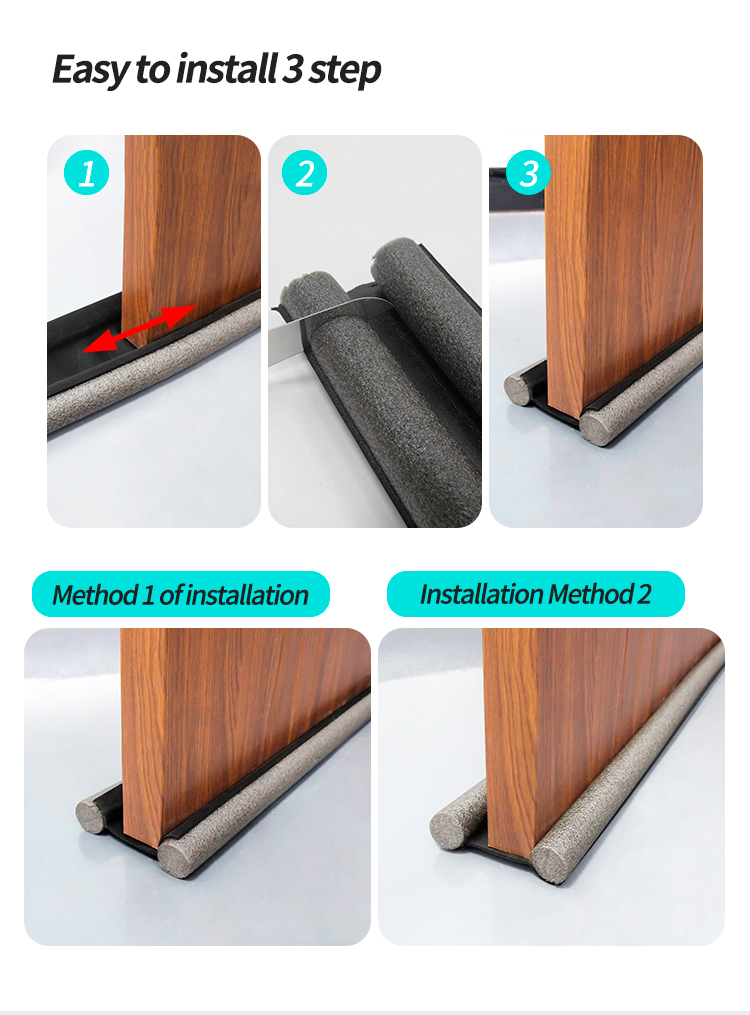 Easy to install 3 step

1

2

3

Method 1 of installation

Installation Method 2