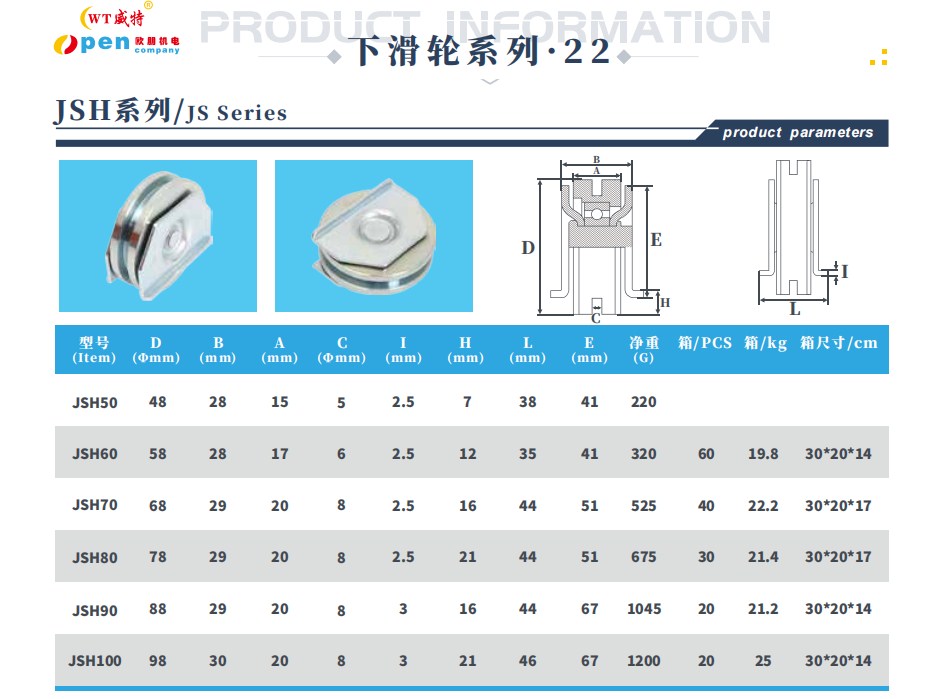 WT威特®
Open 欧朋机电 company

PRODUCT INFORMATION
下滑轮系列·22

JSH系列/JS Series

product parameters

B
A
D
E
H
C
I
L

| 型号 (Item) | D (Φmm) | B (mm) | A (mm) | C (Φmm) | I (mm) | H (mm) | L (mm) | E (mm) | 净重 (G) | 箱/PCS | 箱/kg | 箱尺寸/cm |
|---|---|---|---|---|---|---|---|---|---|---|---|---|
| JSH50 | 48 | 28 | 15 | 5 | 2.5 | 7 | 38 | 41 | 220 | | | |
| JSH60 | 58 | 28 | 17 | 6 | 2.5 | 12 | 35 | 41 | 320 | 60 | 19.8 | 30*20*14 |
| JSH70 | 68 | 29 | 20 | 8 | 2.5 | 16 | 44 | 51 | 525 | 40 | 22.2 | 30*20*17 |
| JSH80 | 78 | 29 | 20 | 8 | 2.5 | 21 | 44 | 51 | 675 | 30 | 21.4 | 30*20*17 |
| JSH90 | 88 | 29 | 20 | 8 | 3 | 16 | 44 | 67 | 1045 | 20 | 21.2 | 30*20*14 |
| JSH100 | 98 | 30 | 20 | 8 | 3 | 21 | 46 | 67 | 1200 | 20 | 25 | 30*20*14 |